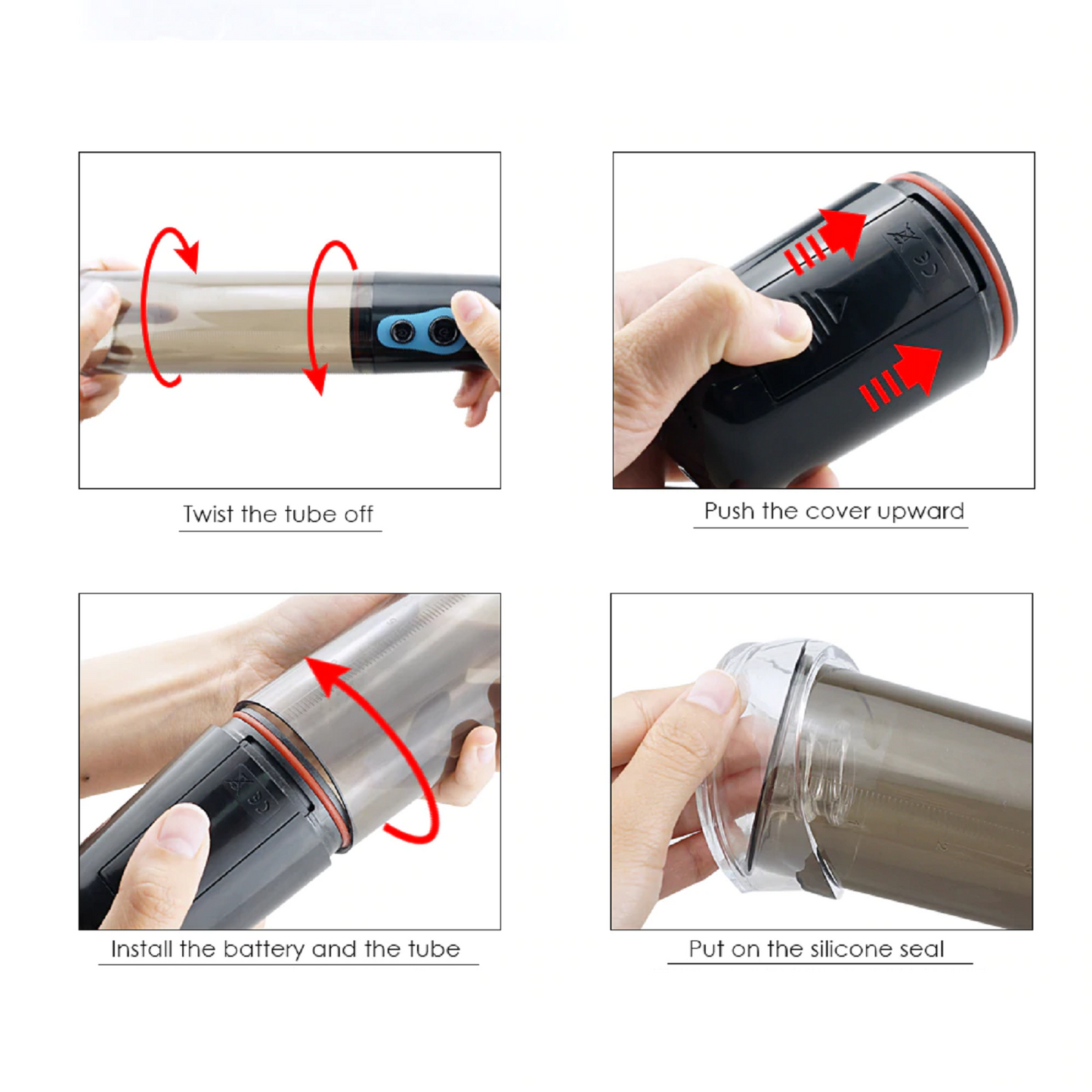 Twist the tube off

Push the cover upward

Install the battery and the tube

Put on the silicone seal