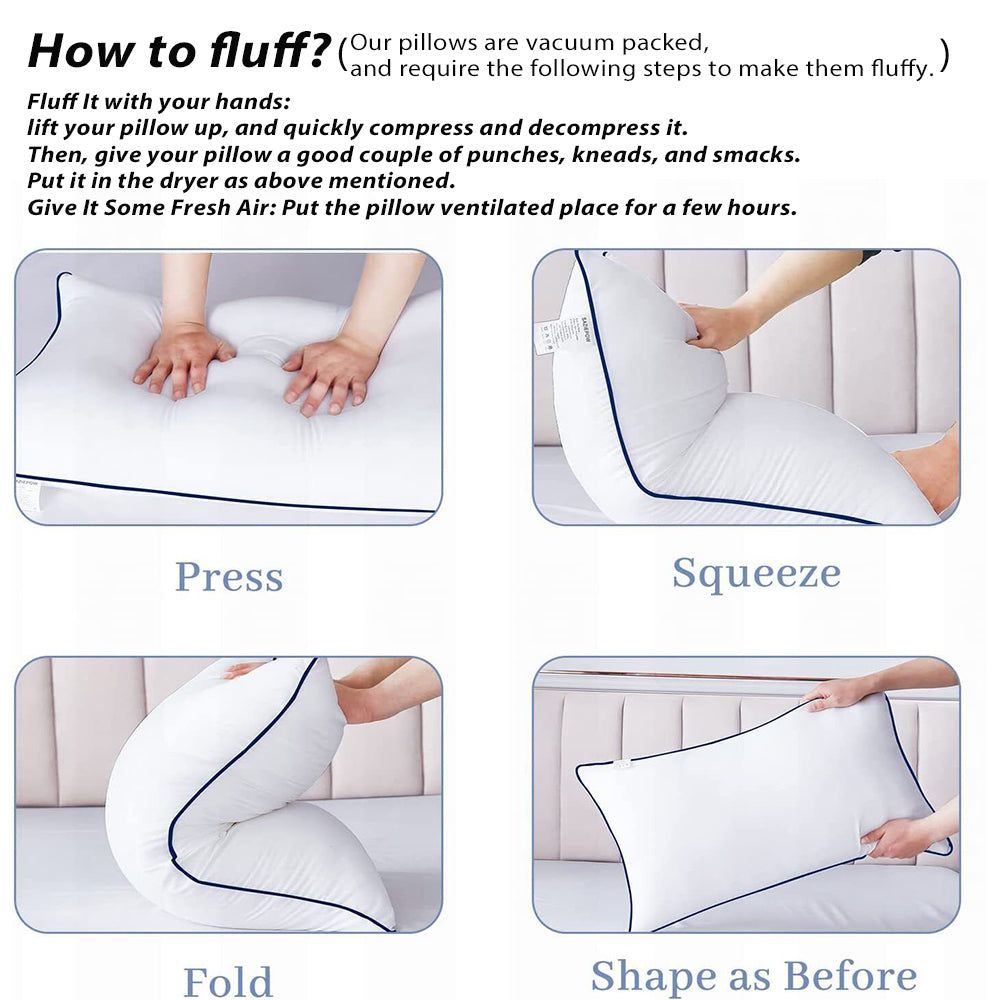 How to fluff? (Our pillows are vacuum packed, and require the following steps to make them fluffy.)

Fluff It with your hands:
lift your pillow up, and quickly compress and decompress it.
Then, give your pillow a good couple of punches, kneads, and smacks.
Put it in the dryer as above mentioned.
Give It Some Fresh Air: Put the pillow ventilated place for a few hours.

Press

Squeeze

Fold

Shape as Before