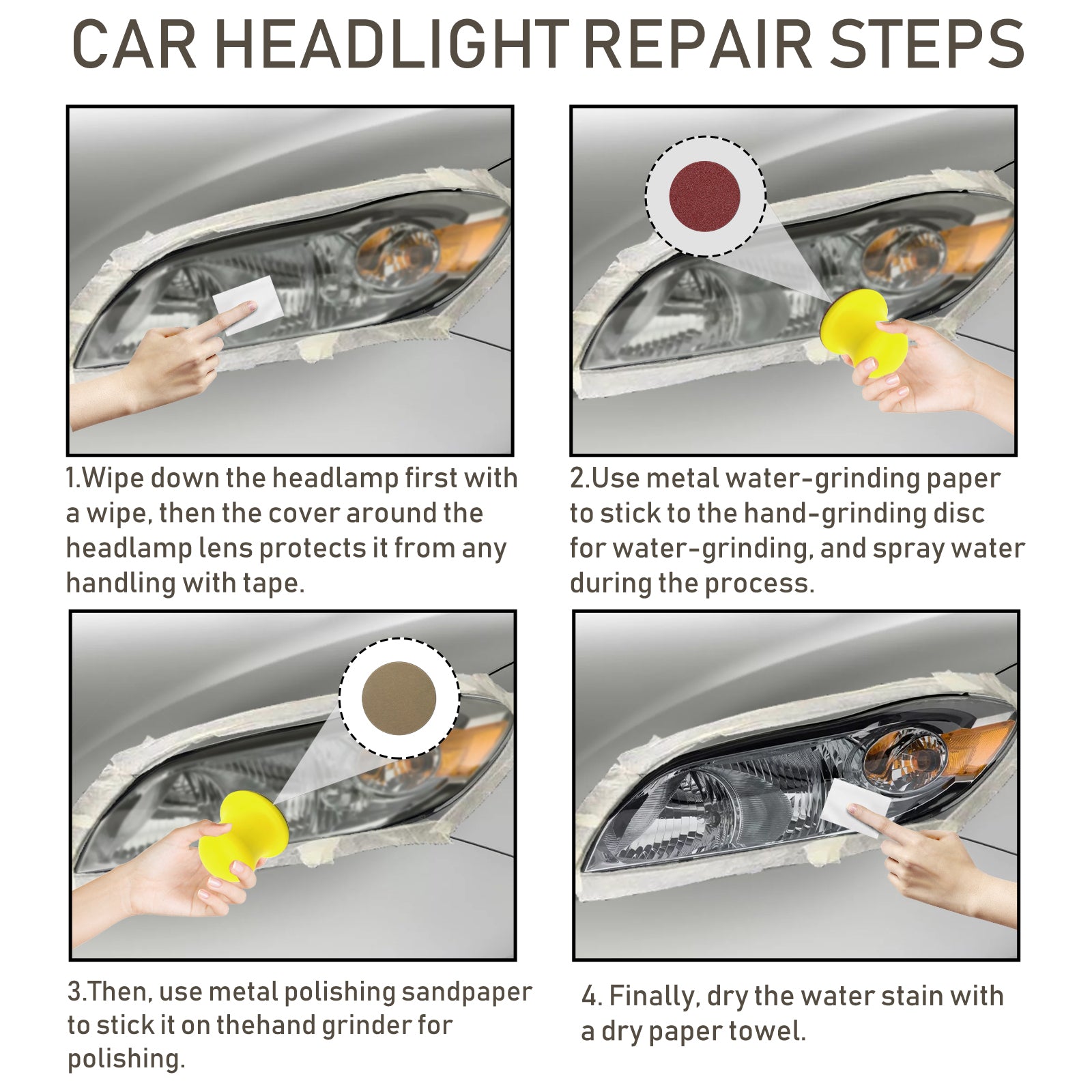 CAR HEADLIGHT REPAIR STEPS

1.Wipe down the headlamp first with a wipe, then the cover around the headlamp lens protects it from any handling with tape.

2.Use metal water-grinding paper to stick to the hand-grinding disc for water-grinding, and spray water during the process.

3.Then, use metal polishing sandpaper to stick it on thehand grinder for polishing.

4. Finally, dry the water stain with a dry paper towel.