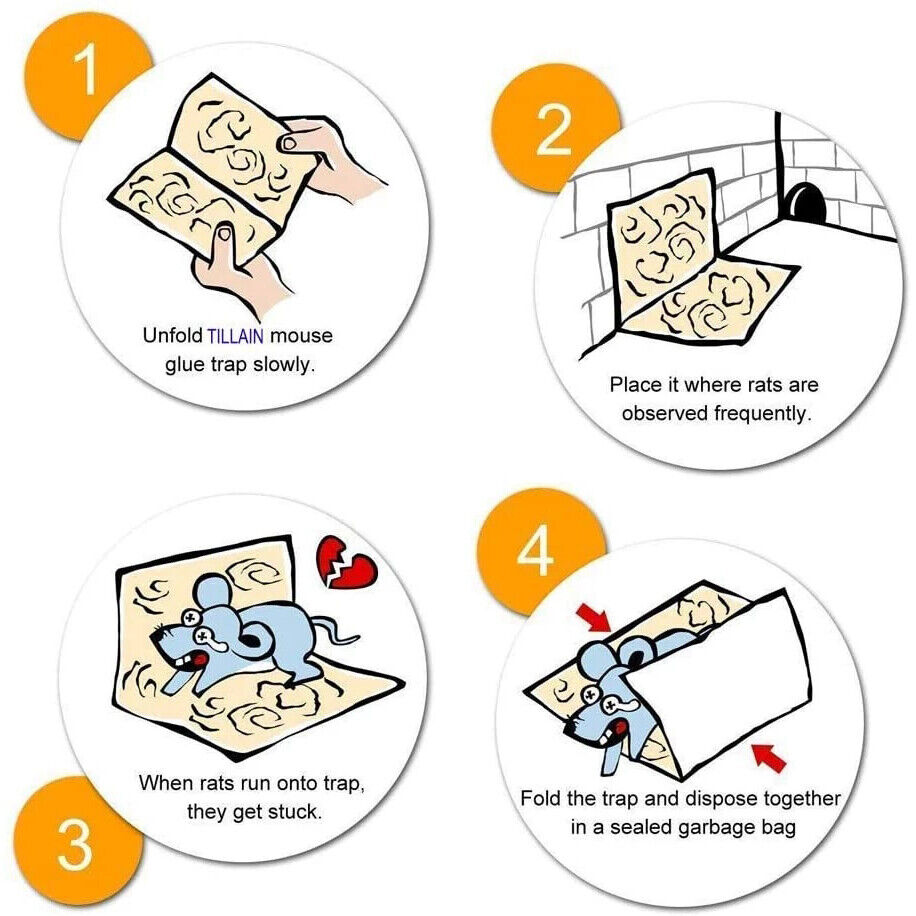 1

Unfold TILLAIN mouse glue trap slowly.

2

Place it where rats are observed frequently.

When rats run onto trap, they get stuck.

3

4

Fold the trap and dispose together in a sealed garbage bag